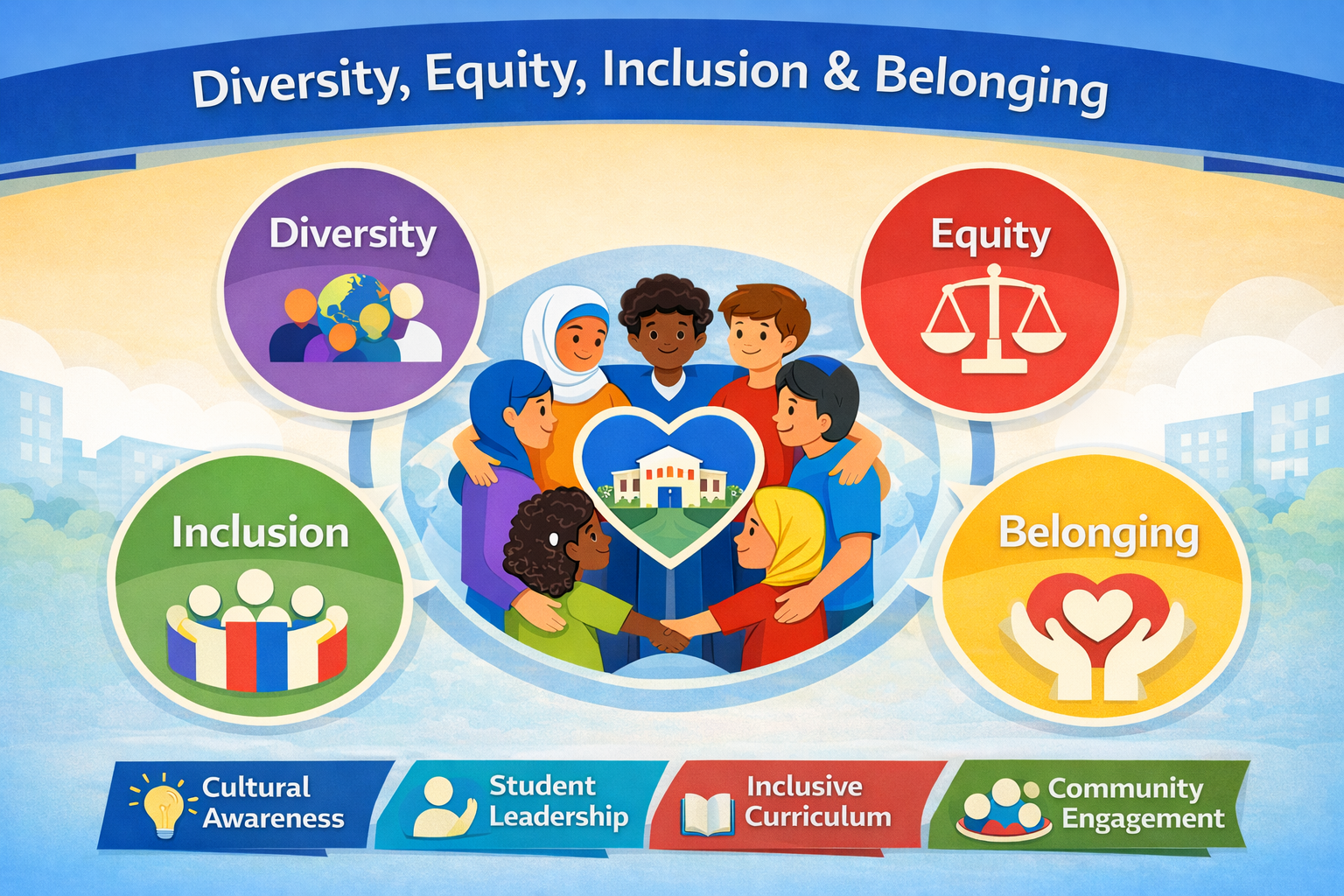 Diversity, Equity, Inclusion & Belonging

Diversity

Equity

Inclusion

Belonging

Cultural Awareness

Student Leadership

Inclusive Curriculum

Community Engagement